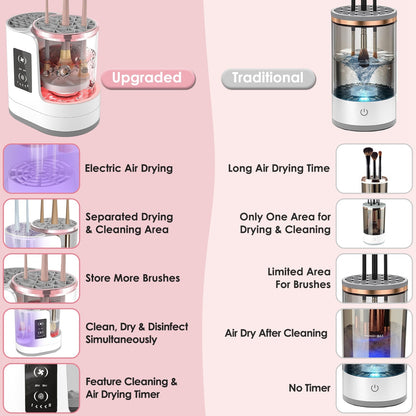 Upgraded

Electric Air Drying

Separated Drying & Cleaning Area

Store More Brushes

Clean, Dry & Disinfect Simultaneously

Feature Cleaning & Air Drying Timer

Traditional

Long Air Drying Time

Only One Area for Drying & Cleaning

Limited Area For Brushes

Air Dry After Cleaning

No Timer