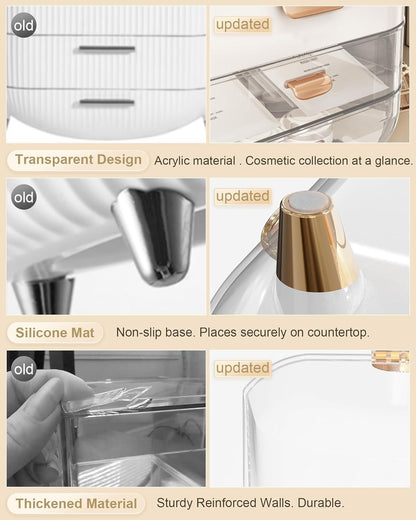 old

updated

Transparent Design Acrylic material . Cosmetic collection at a glance.

old

updated

Silicone Mat Non-slip base. Places securely on countertop.

old

updated

Thickened Material Sturdy Reinforced Walls. Durable.